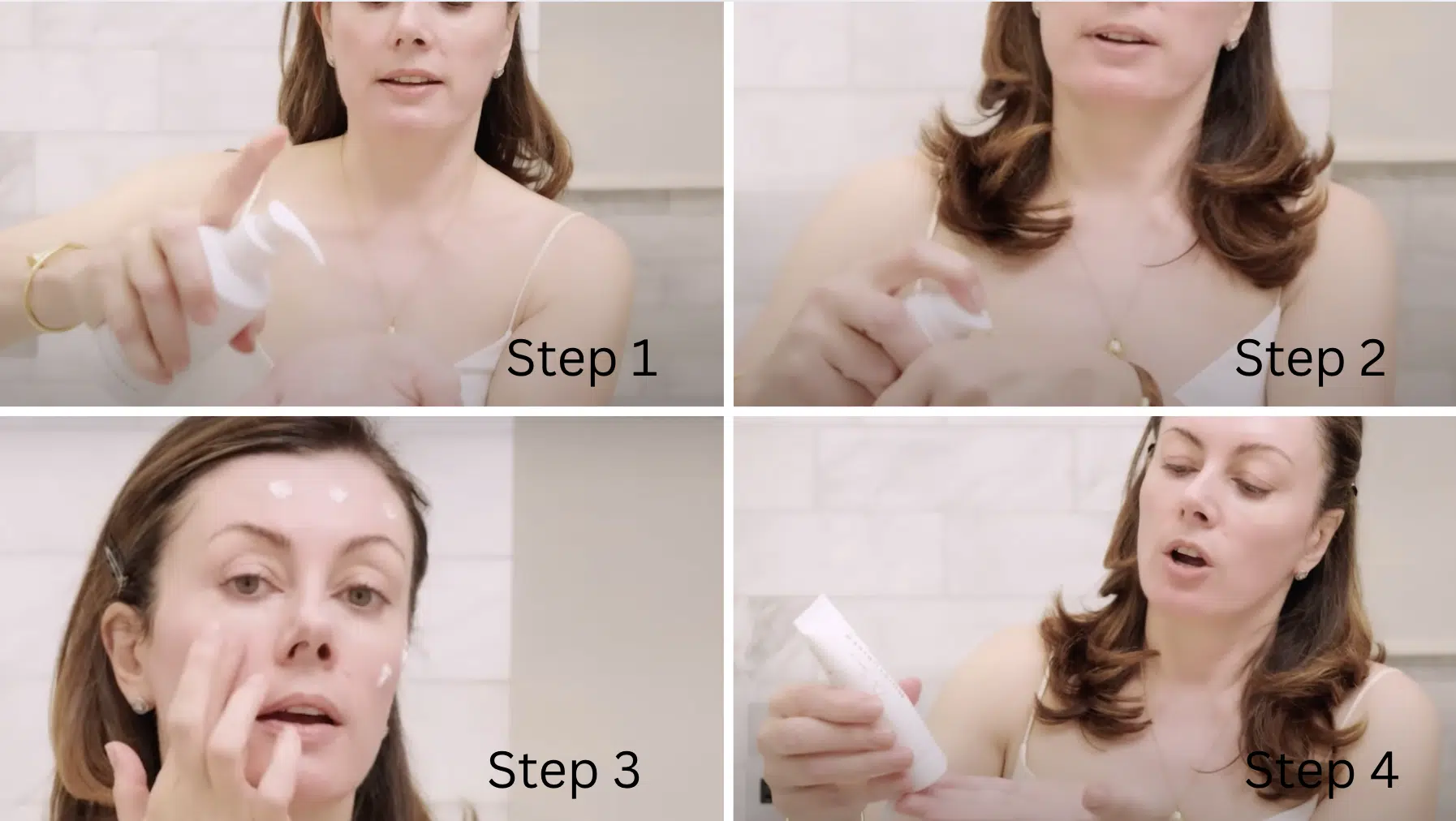 Step 1

Step 2

Step 3

Step 4